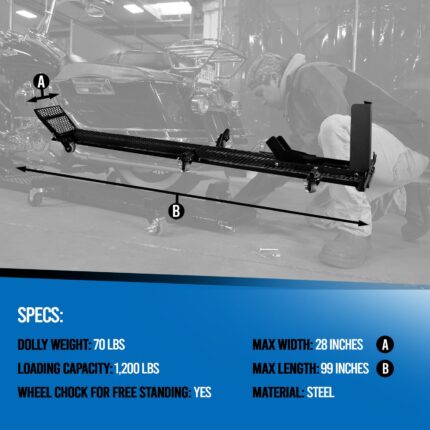 A

B

SPECS:

DOLLY WEIGHT: 70 LBS

LOADING CAPACITY: 1,200 LBS

WHEEL CHOCK FOR FREE STANDING: YES

MAX WIDTH: 28 INCHES A

MAX LENGTH: 99 INCHES B

MATERIAL: STEEL