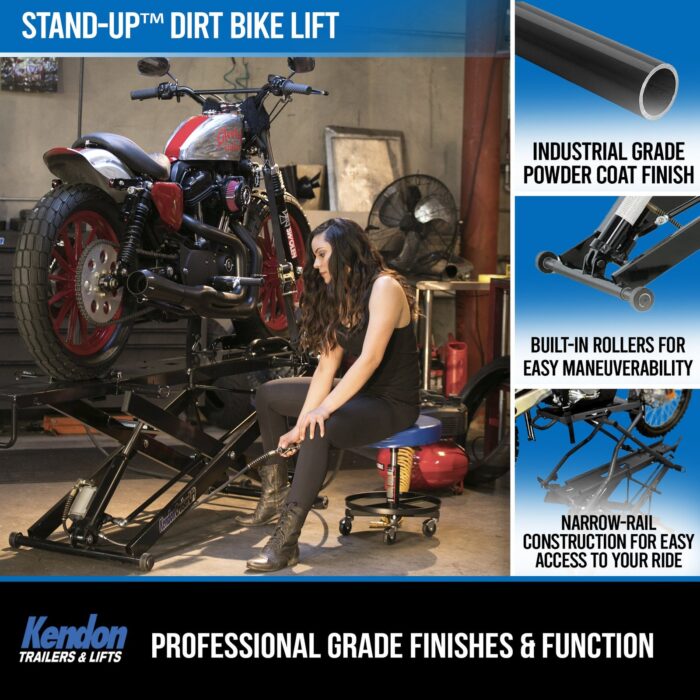 STAND-UP™ DIRT BIKE LIFT

INDUSTRIAL GRADE POWDER COAT FINISH

BUILT-IN ROLLERS FOR EASY MANEUVERABILITY

NARROW-RAIL CONSTRUCTION FOR EASY ACCESS TO YOUR RIDE

Kendon TRAILERS & LIFTS

PROFESSIONAL GRADE FINISHES & FUNCTION